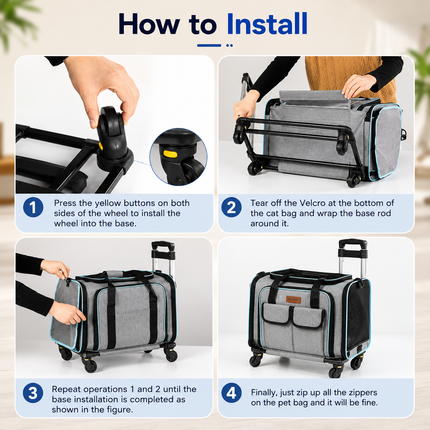 How to Install

1 Press the yellow buttons on both sides of the wheel to install the wheel into the base.

2 Tear off the Velcro at the bottom of the cat bag and wrap the base rod around it.

3 Repeat operations 1 and 2 until the base installation is completed as shown in the figure.

4 Finally, just zip up all the zippers on the pet bag and it will be fine.